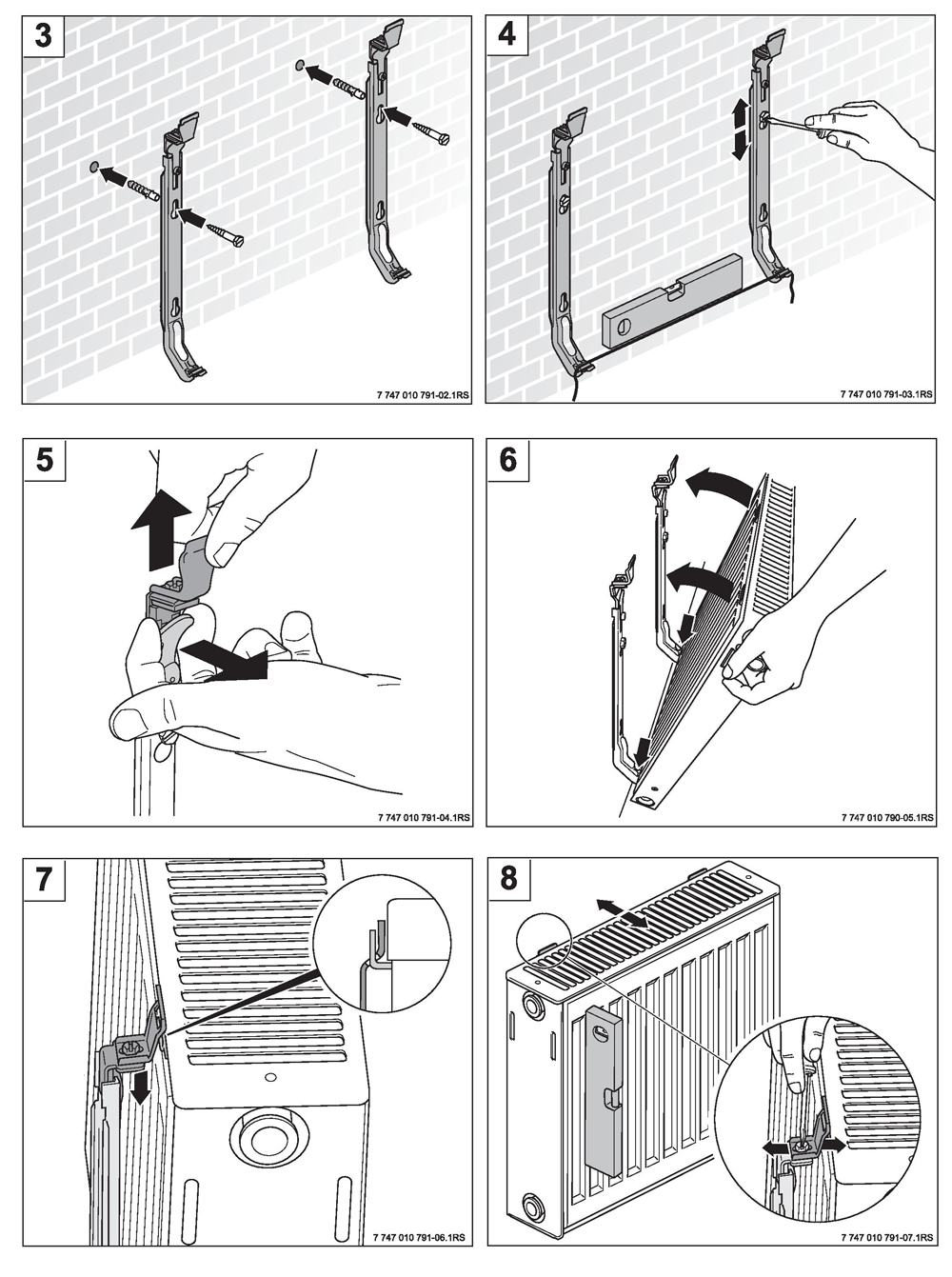 3

7 747 010 791-02.1RS

4

7 747 010 791-03.1RS

5

7 747 010 791-04.1RS

6

7 747 010 790-05.1RS

7

7 747 010 791-06.1RS

8

7 747 010 791-07.1RS