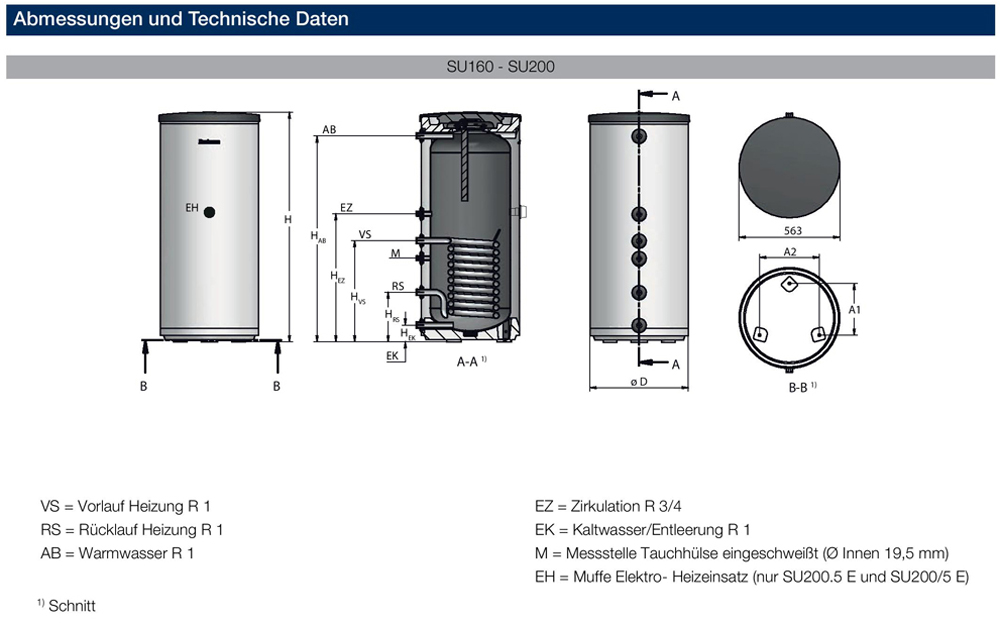 Abmessungen und Technische Daten

SU160 - SU200

EH

H

B

B

AB

EZ

VS

M

RS

$H_{AB}$

$H_{EZ}$

$H_{VS}$

$H_{RS}$

$H_{EK}$

EK

A-A $^{1)}$

A

A

ø D

563

A2

A1

B-B $^{1)}$

VS = Vorlauf Heizung R 1
RS = Rücklauf Heizung R 1
AB = Warmwasser R 1

EZ = Zirkulation R 3/4
EK = Kaltwasser/Entleerung R 1
M = Messstelle Tauchhülse eingeschweißt (Ø Innen 19,5 mm)
EH = Muffe Elektro- Heizeinsatz (nur SU200.5 E und SU200/5 E)

$^{1)}$ Schnitt