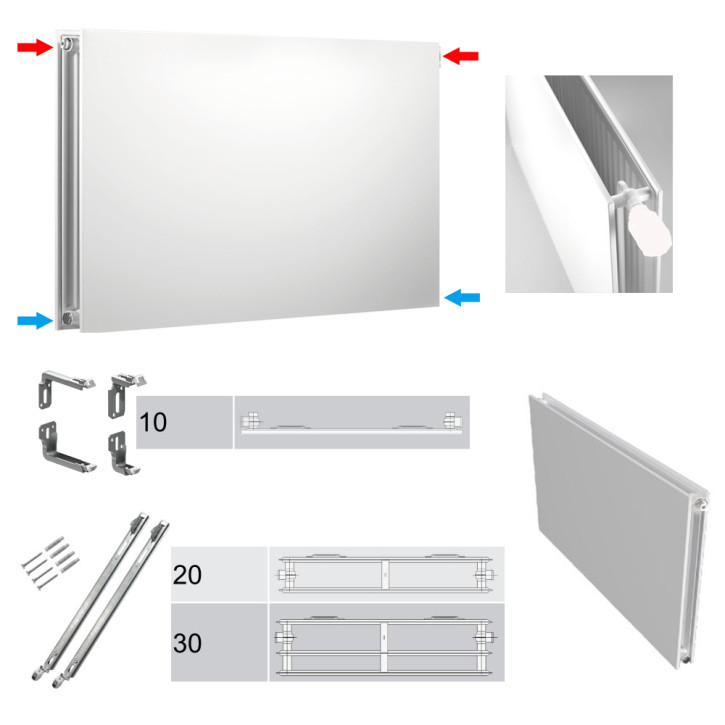 10

20

30