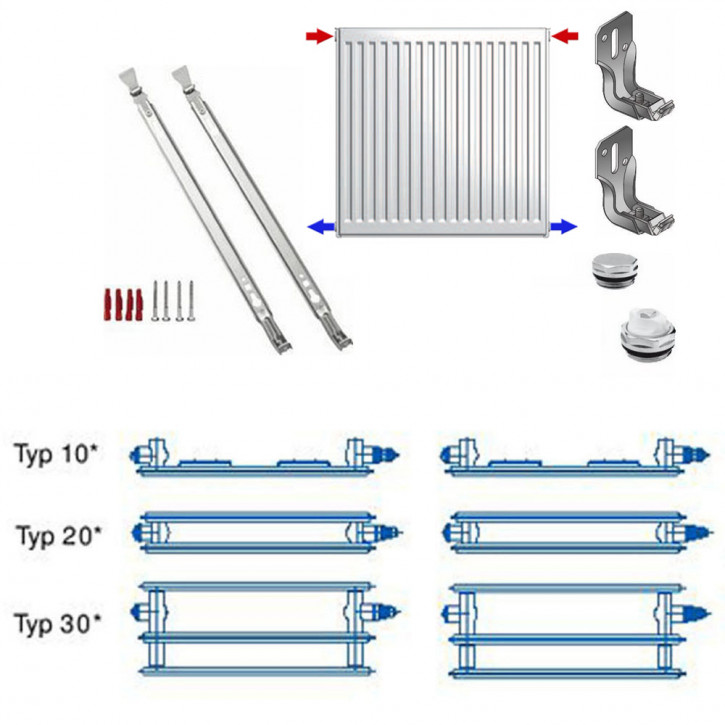 Typ 10*

Typ 20*

Typ 30*