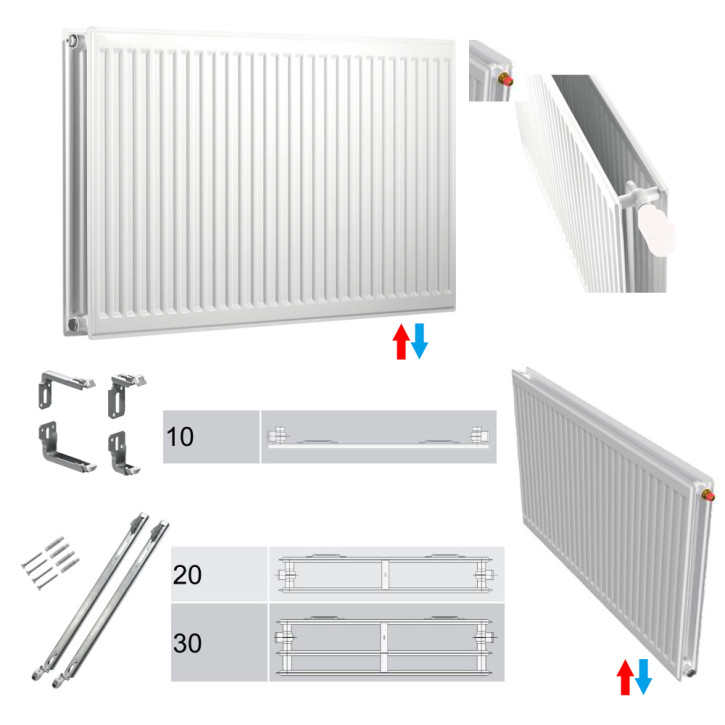 10

20

30