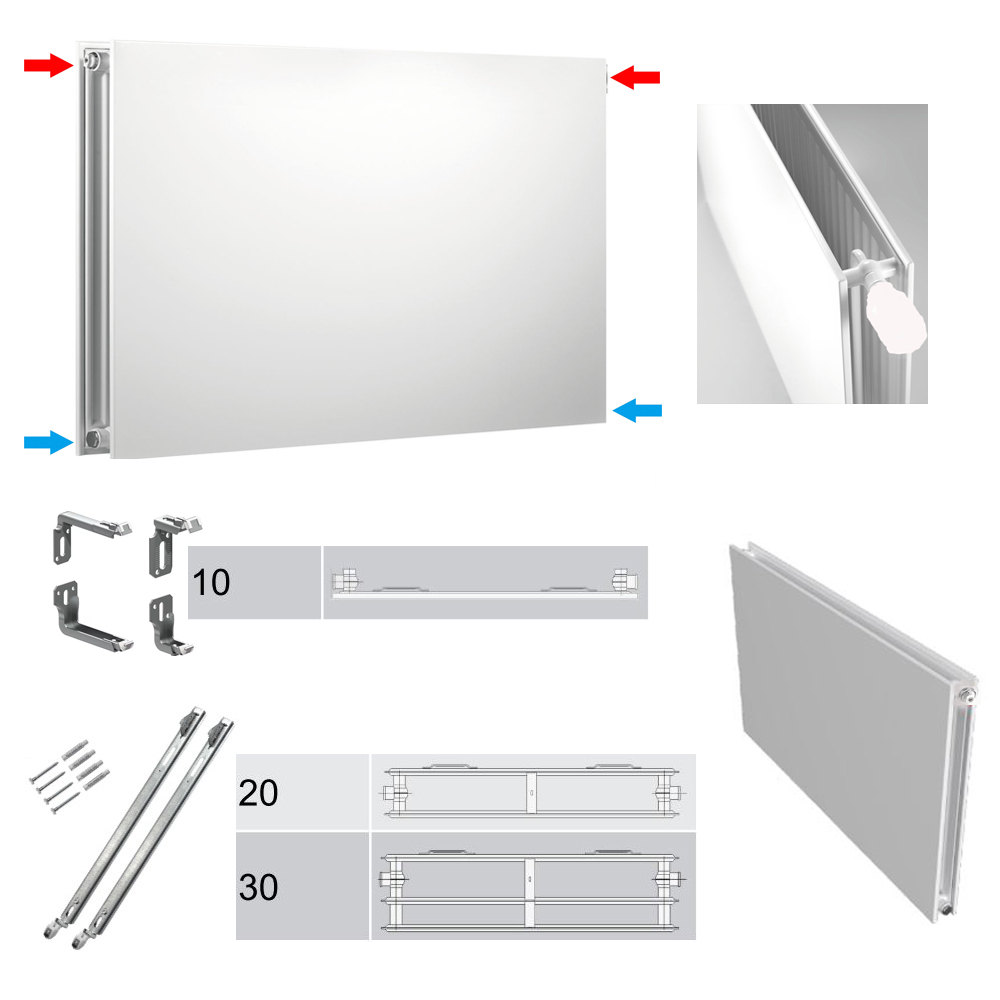 10

20

30