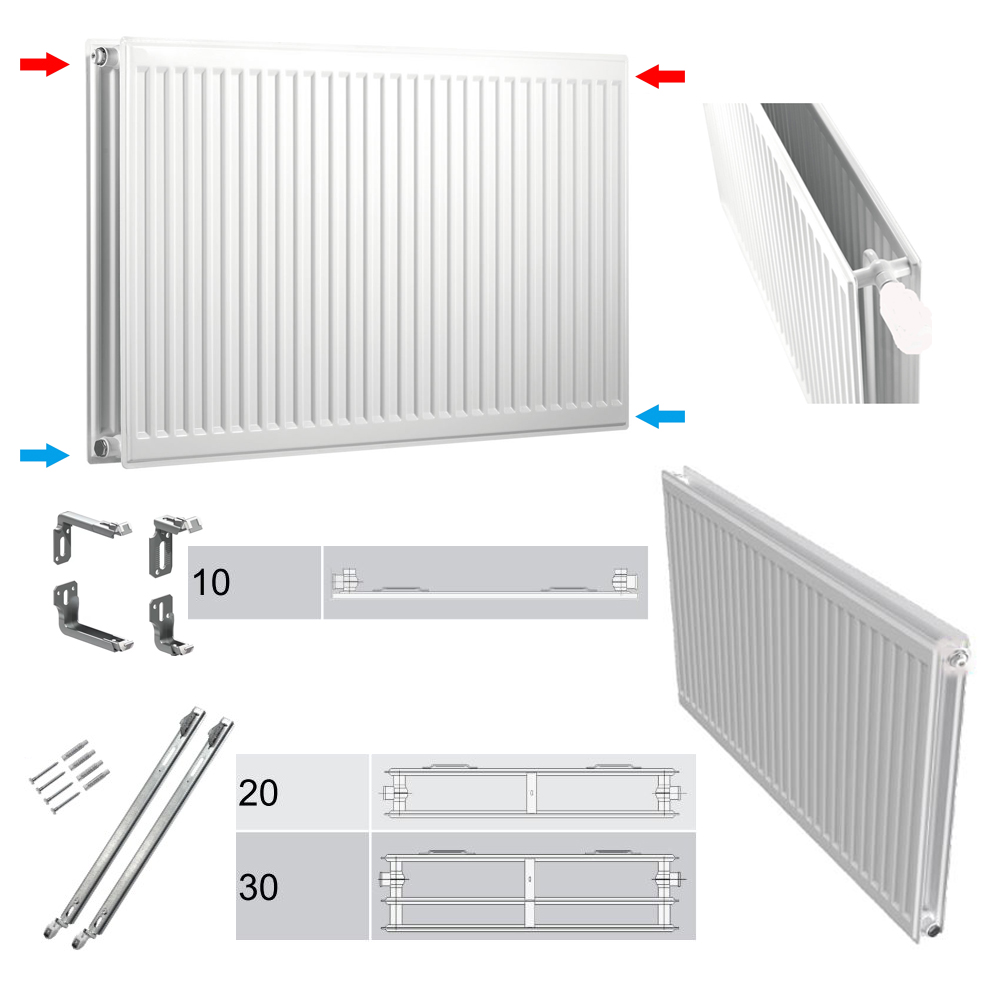 10

20

30